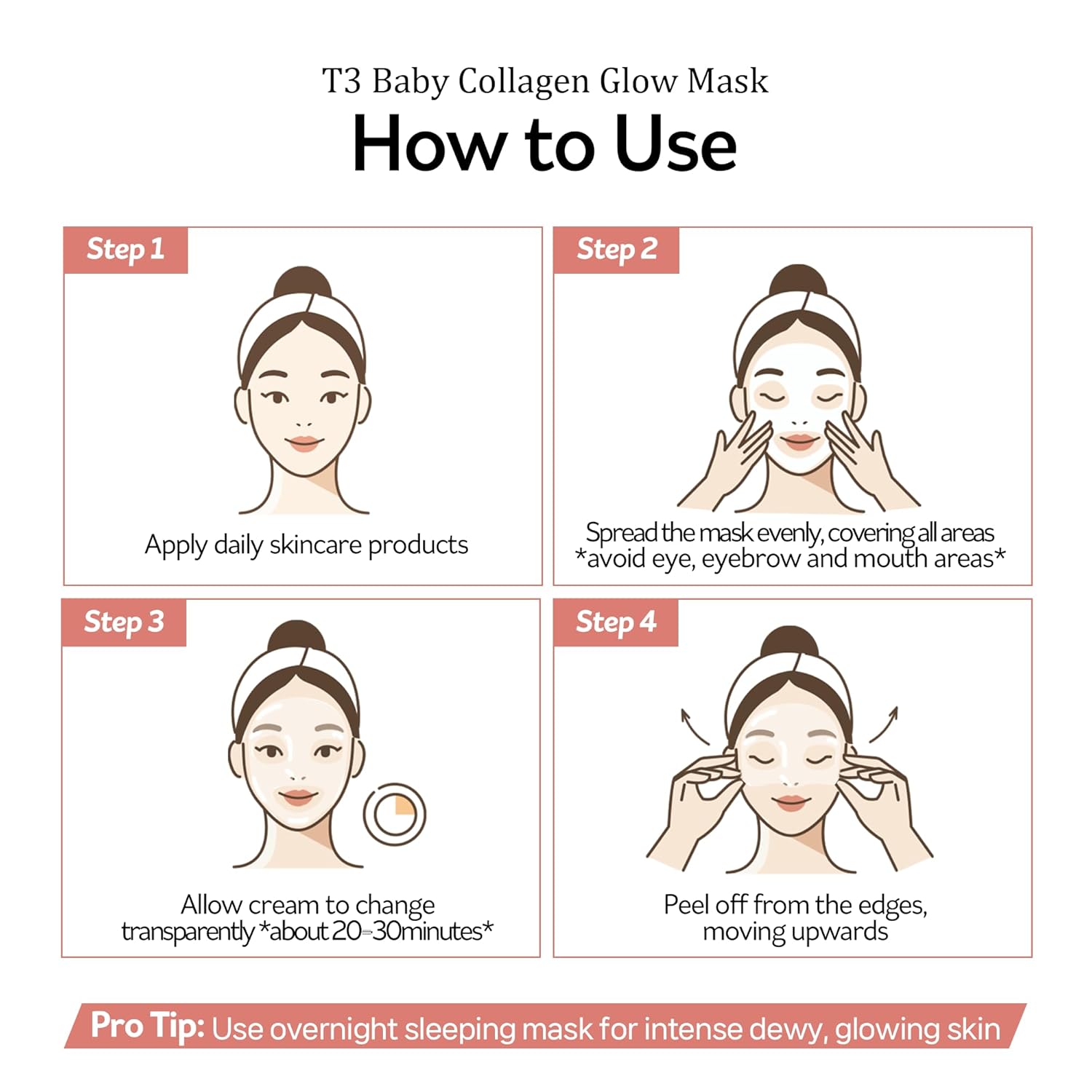 T3 Baby Collagen Glow Mask
How to Use

Step 1
Apply daily skincare products

Step 2
Spread the mask evenly, covering all areas
*avoid eye, eyebrow and mouth areas*

Step 3
Allow cream to change transparently *about 20-30minutes*

Step 4
Peel off from the edges, moving upwards

Pro Tip: Use overnight sleeping mask for intense dewy, glowing skin