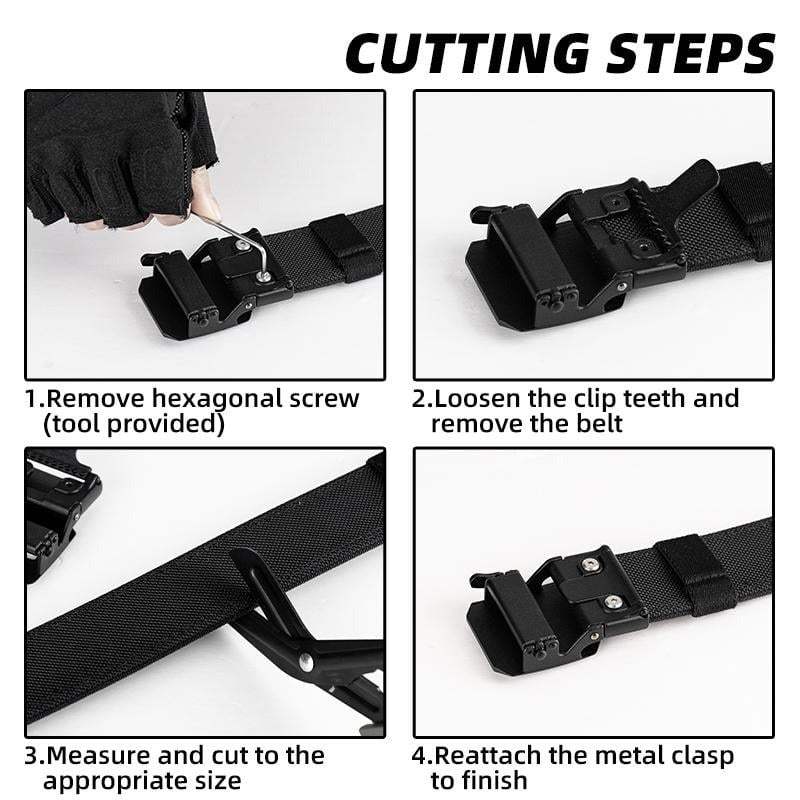 CUTTING STEPS

1.Remove hexagonal screw (tool provided)

2.Loosen the clip teeth and remove the belt

3.Measure and cut to the appropriate size

4.Reattach the metal clasp to finish