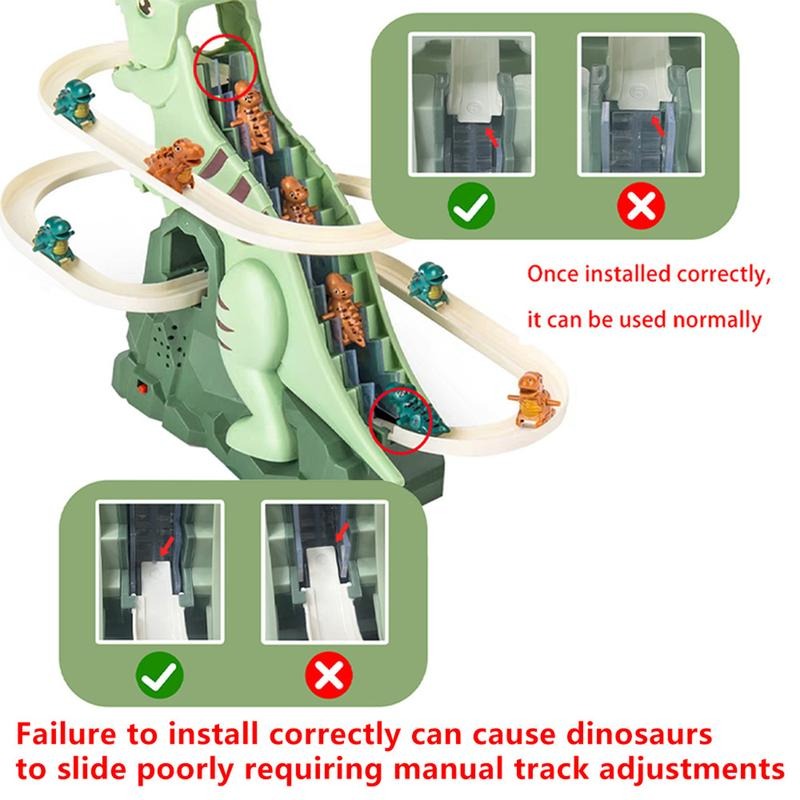 Once installed correctly, it can be used normally

Failure to install correctly can cause dinosaurs to slide poorly requiring manual track adjustments